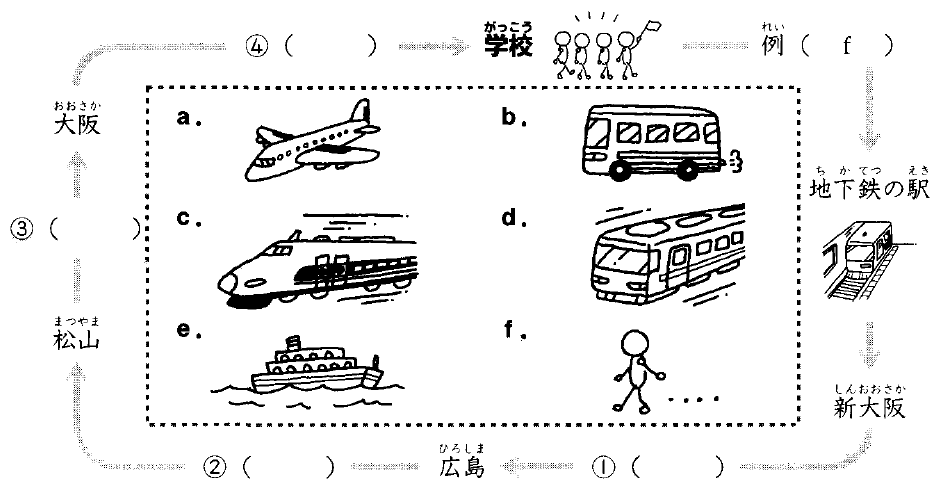 ④（　　）　がっこう 学校　れい 例（ f ）

おおさか 大阪

a.

b.

ちかてつ えき 地下鉄の駅

③（　　）

c.

d.

まつやま 松山

e.

f.

しんおおさか 新大阪

②（　　）　ひろしま 広島　①（　　）