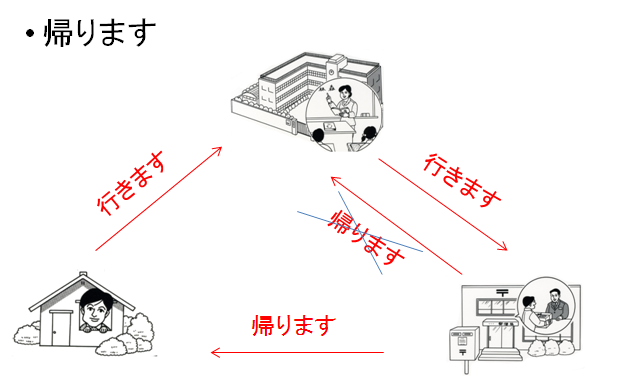 • 帰ります

行きます

行きます

帰ります

帰ります