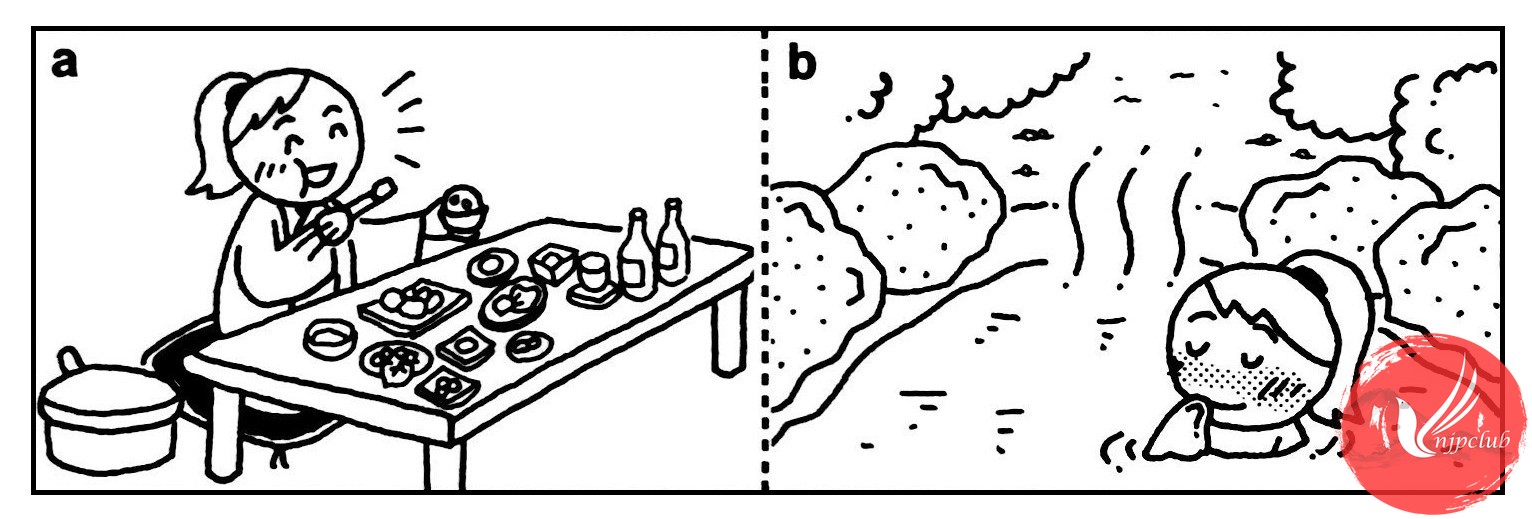 a

b

njpclub