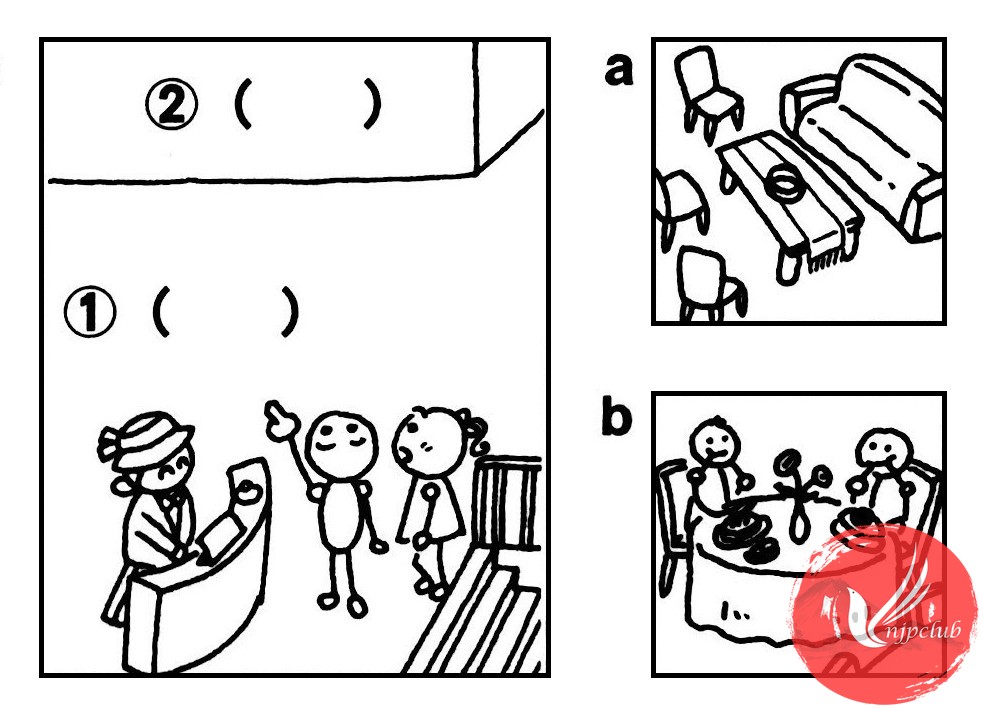 ② (     )

① (     )

a

b

njpclub