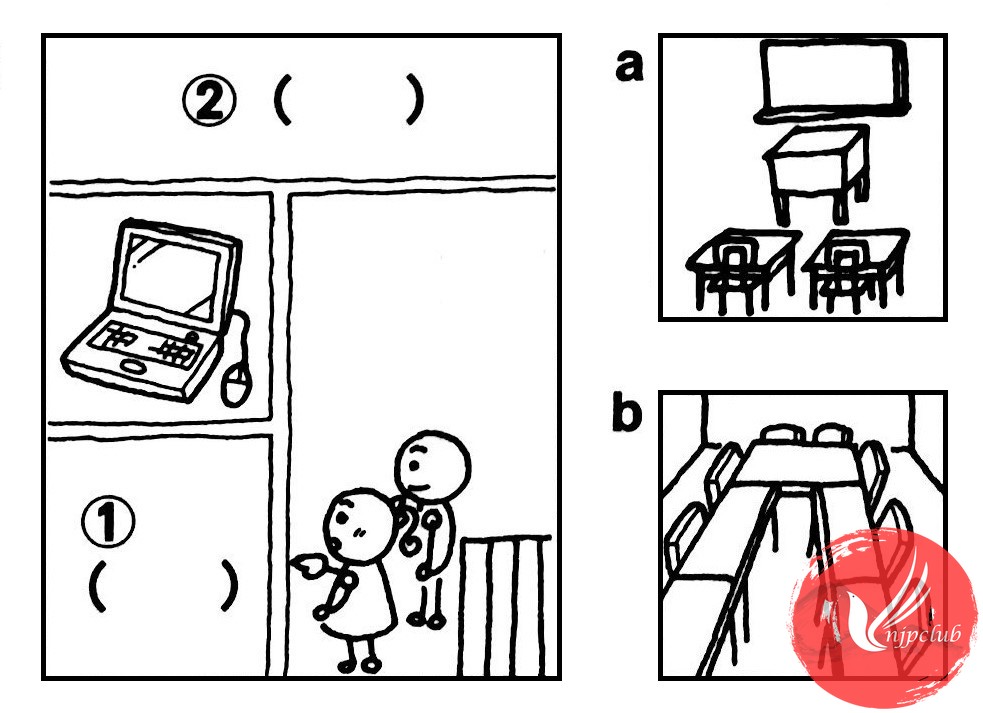 ② (     )

① (     )

a

b

njpclub