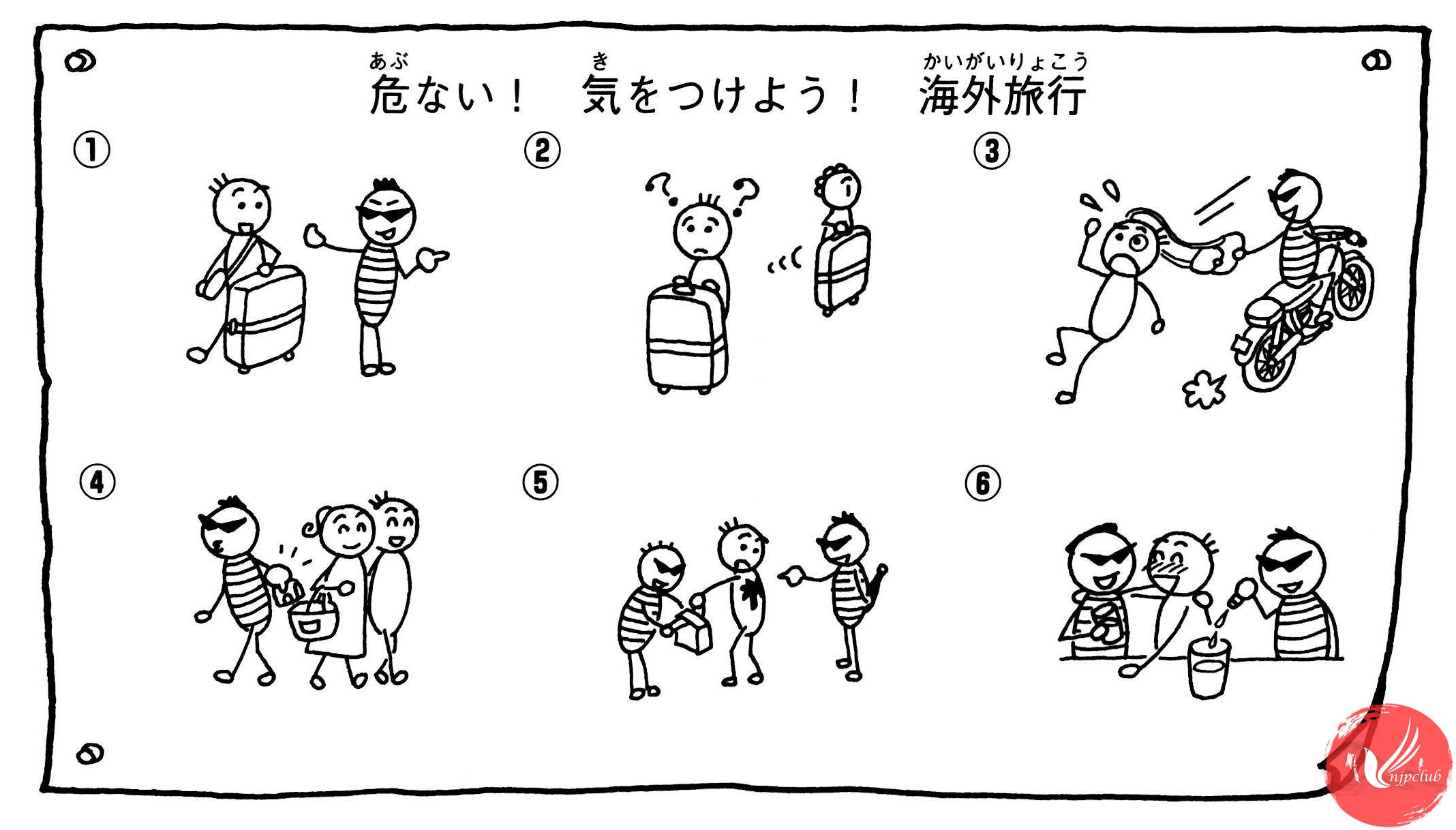 あぶ　き　かいがいりょこう
危ない！　気をつけよう！　海外旅行

①

②

③

④

⑤

⑥

njpclub