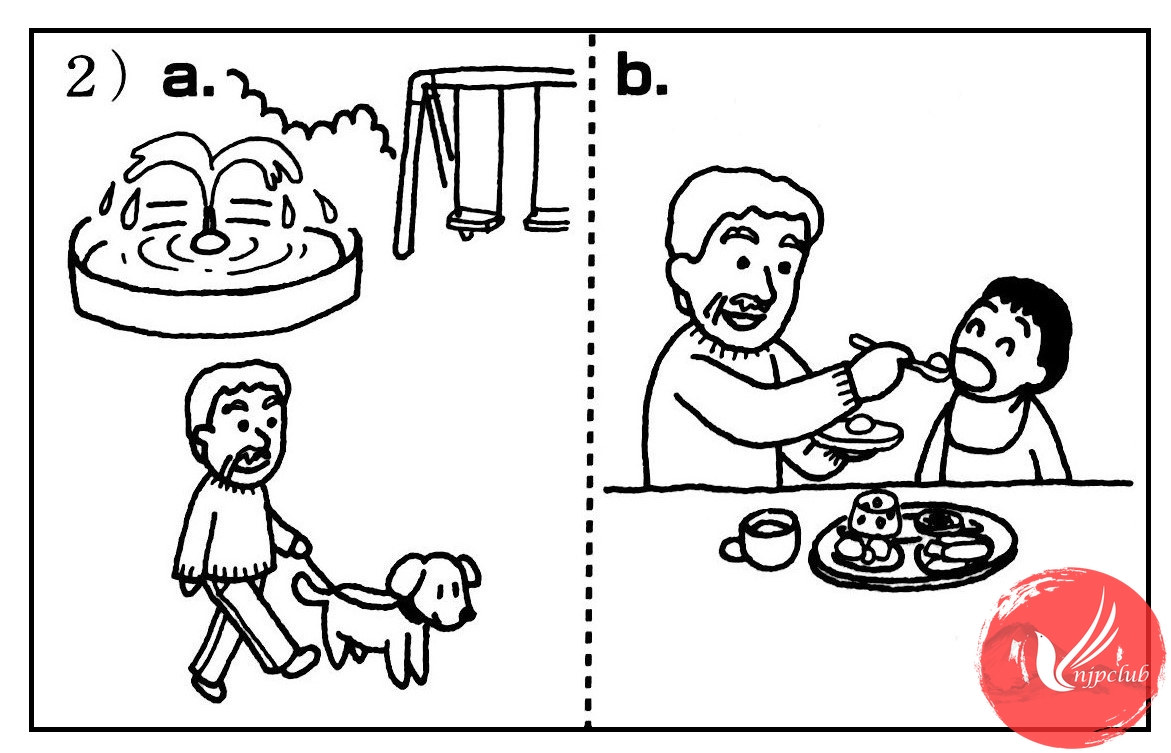 2） a.

b.

njpclub