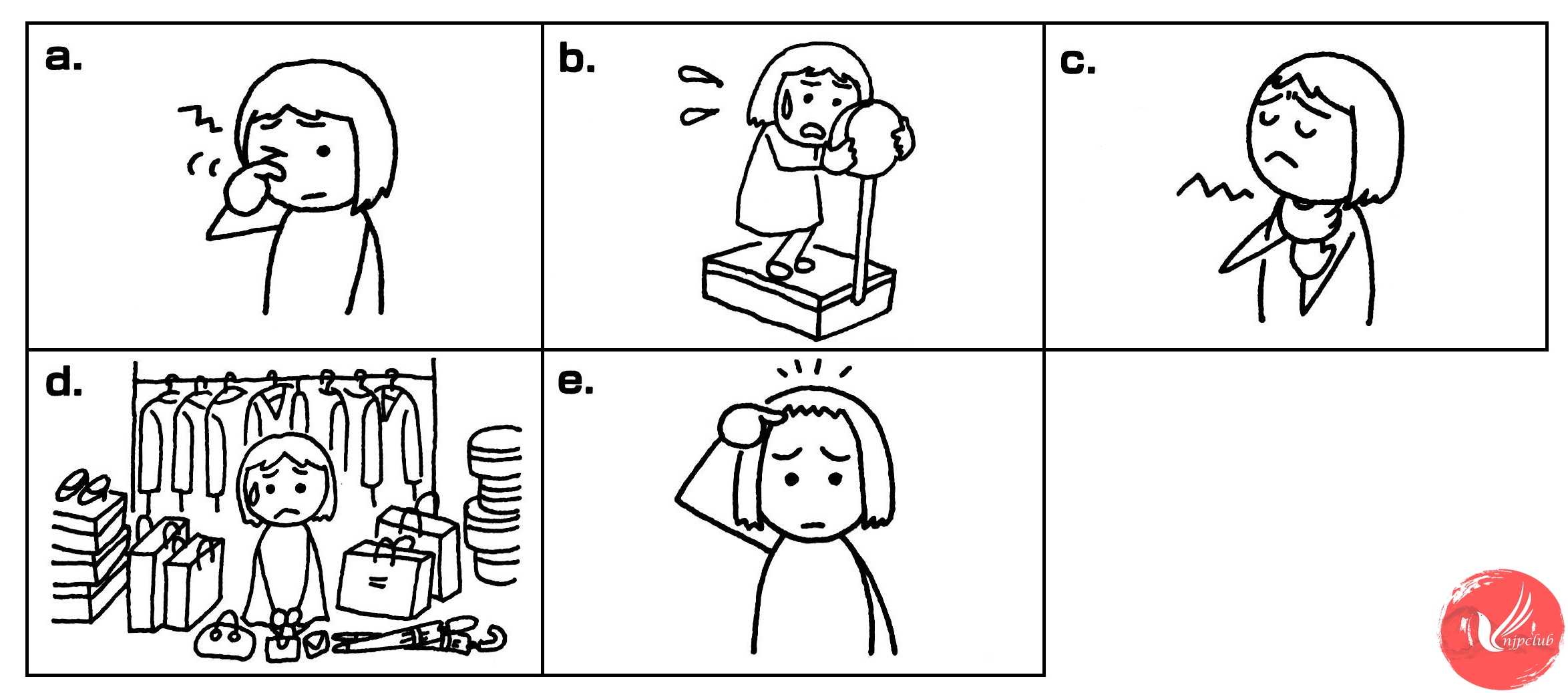 a.

b.

c.

d.

e.

njpclub