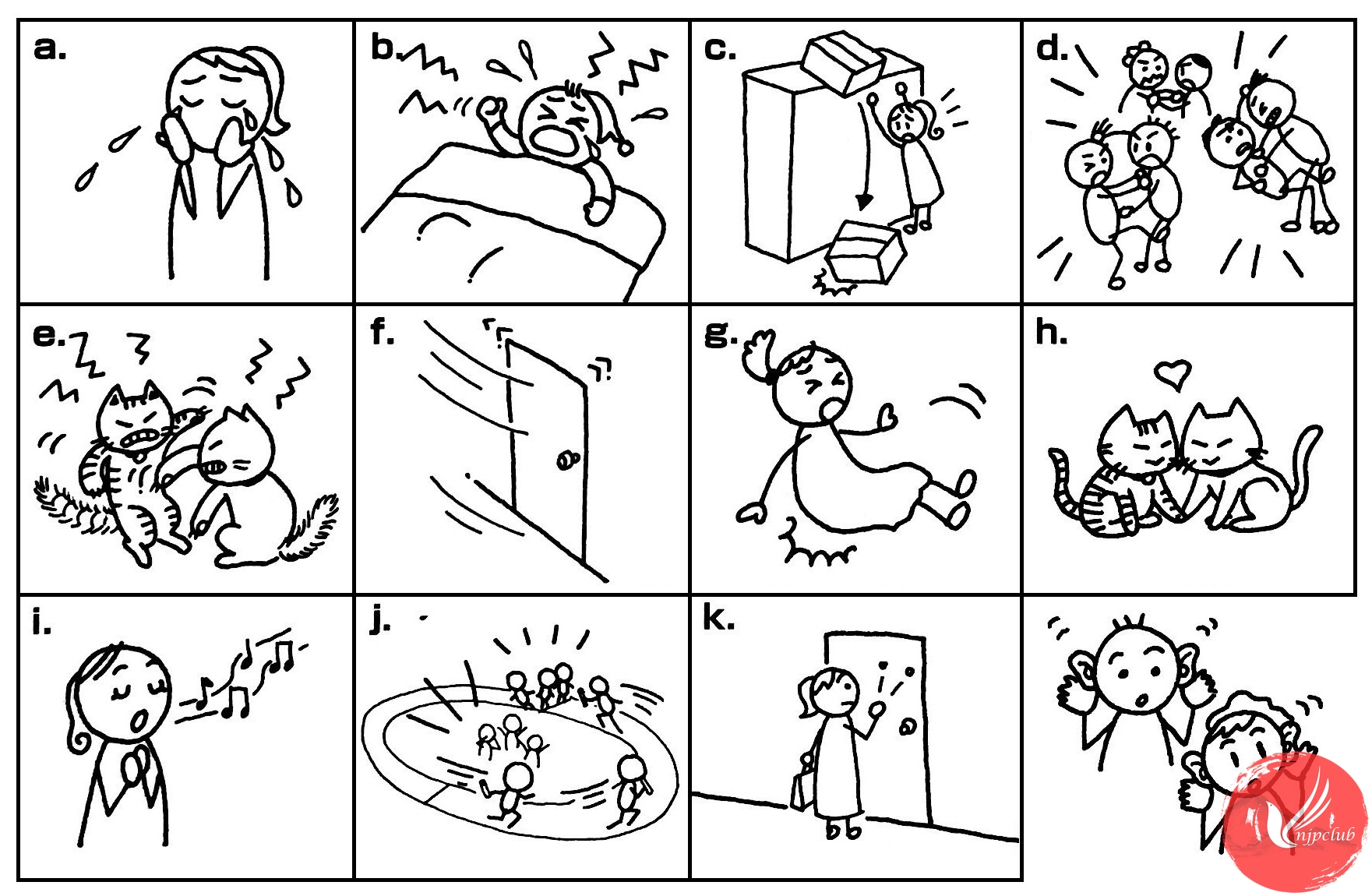 a.

b.

c.

d.

e.

f.

g.

h.

i.

j.

k.

njpclub