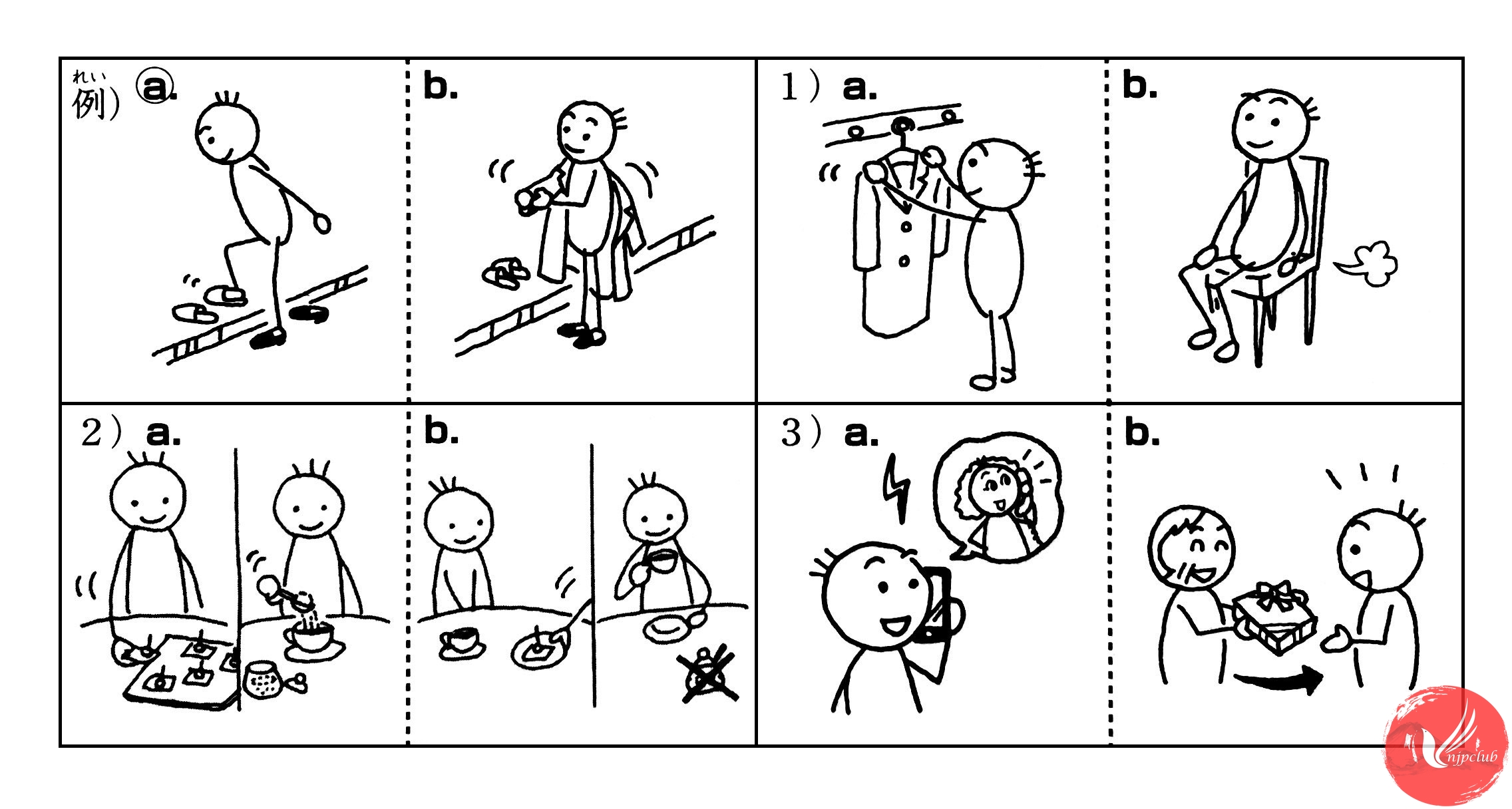 れい
例) ⓐ.

b.

1) a.

b.

2) a.

b.

3) a.

b.

njpclub