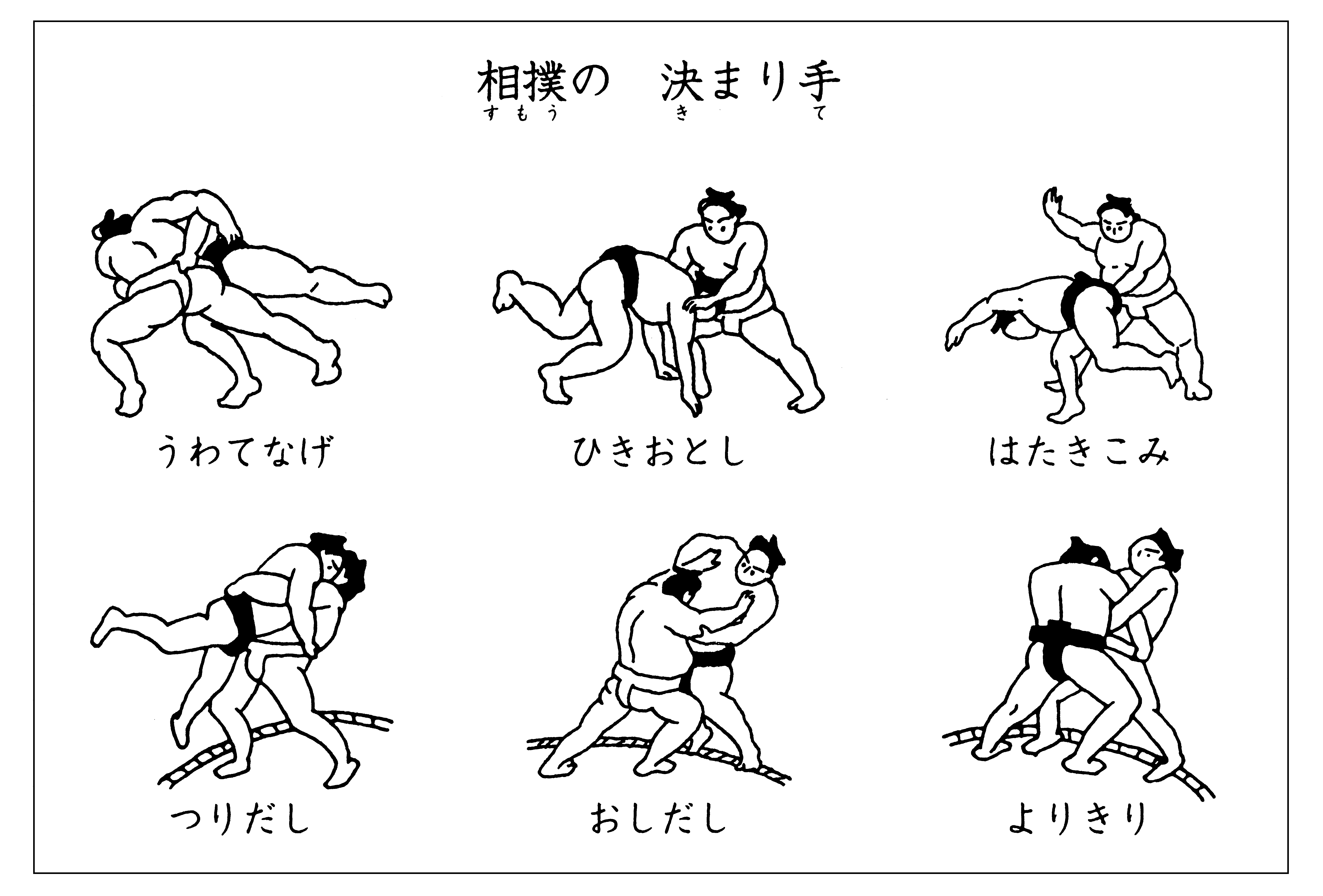 相撲の　決まり手
すもう　き　て

うわてなげ

ひきおとし

はたきこみ

つりだし

おしだし

よりきり