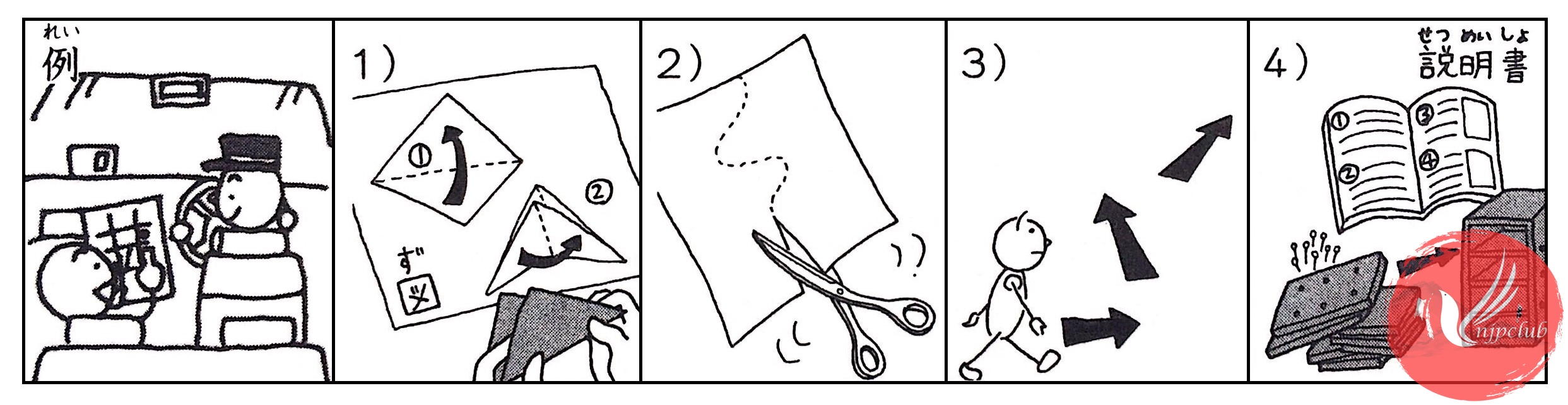 れい
例

1)
①
②
ず
図

2)

3)

4)
せつめいしょ
説明書
①
②
③
④

njpclub