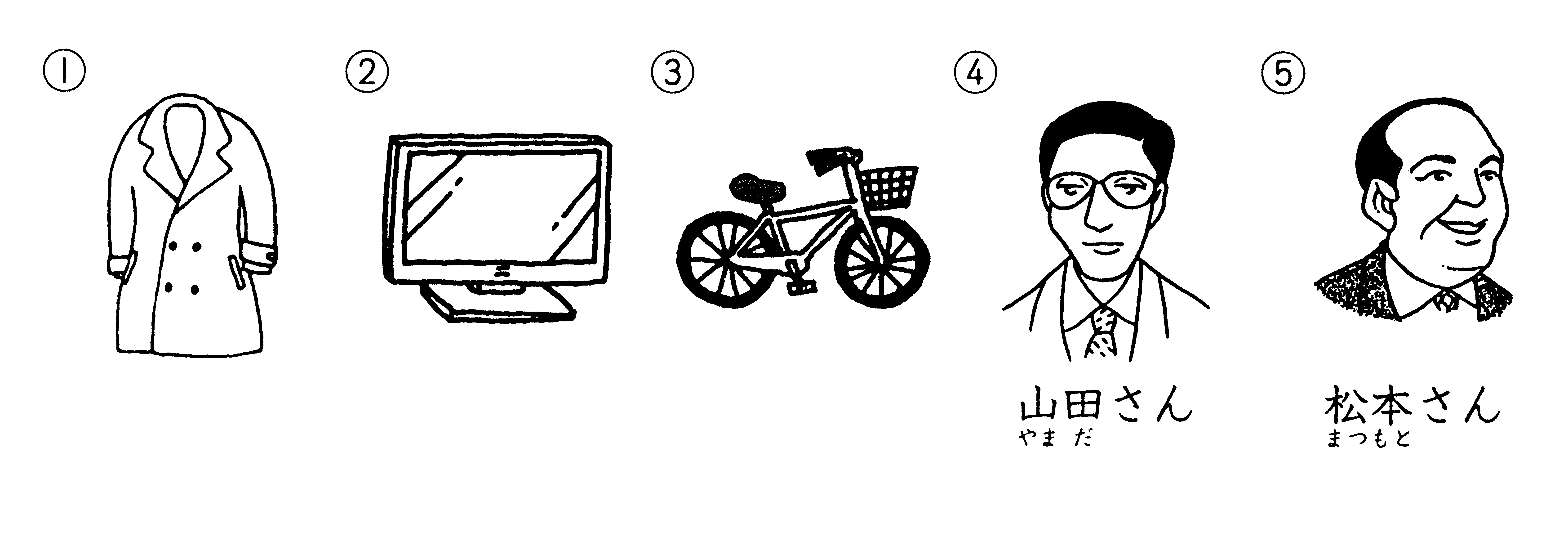 ①

②

③

④
山田さん
やまだ

⑤
松本さん
まつもと