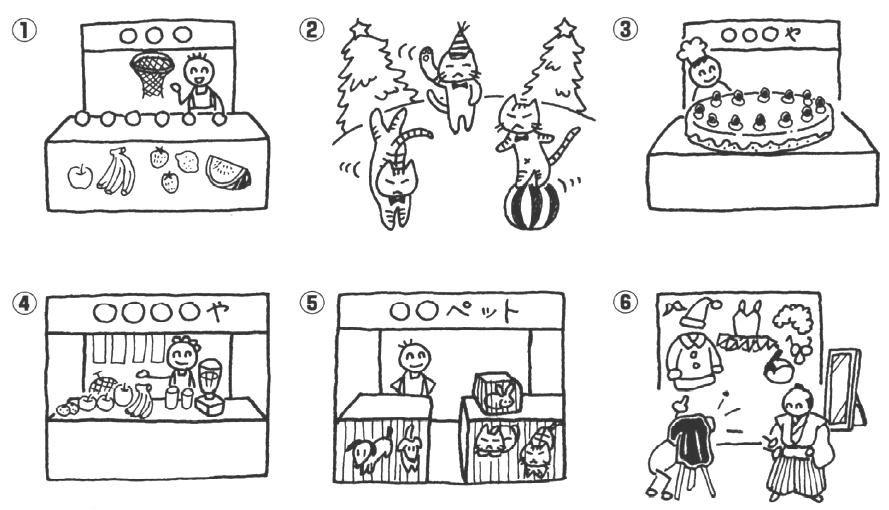 ①
○○○

②

③
○○○や

④
○○○○や

⑤
○○ペット

⑥