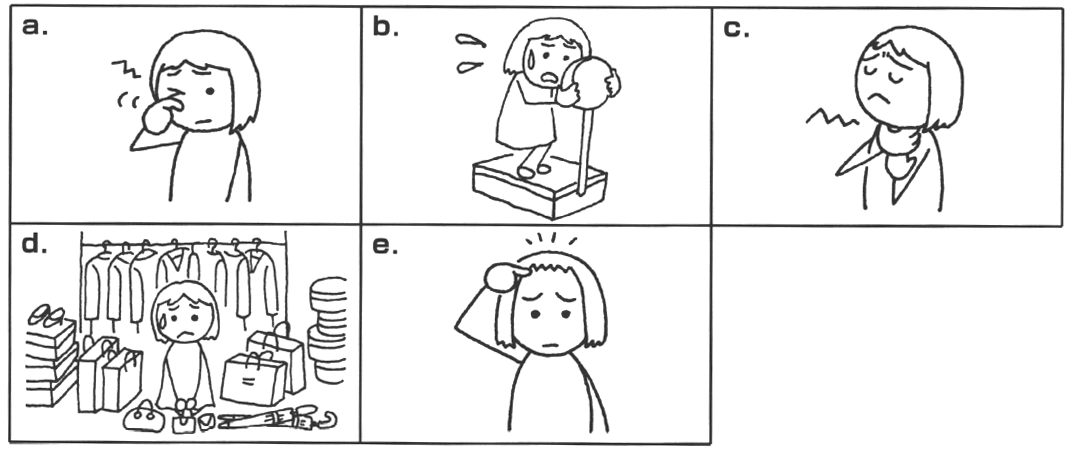 a.

b.

c.

d.

e.